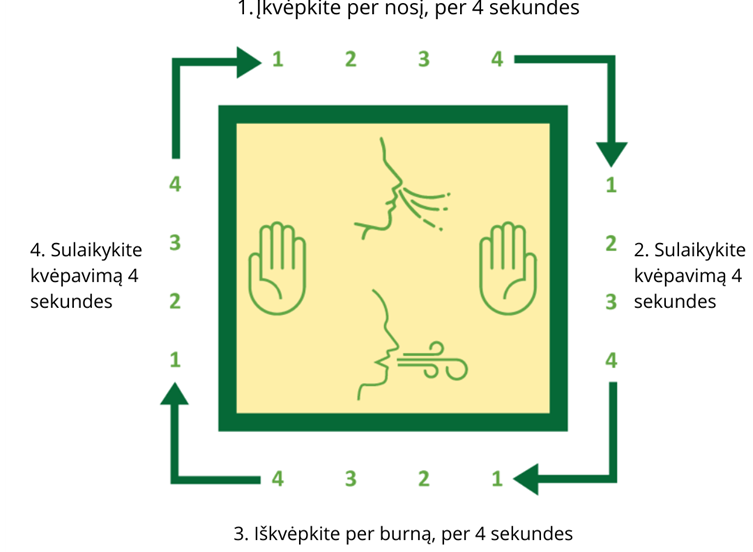 1. Įkvėpkite per nosį, per 4 sekundes

1 2 3 4

4. Sulaikykite kvėpavimą 4 sekundes

4
3
2
1

1
2
3
4

2. Sulaikykite kvėpavimą 4 sekundes

4 3 2 1

3. Iškvėpkite per burną, per 4 sekundes